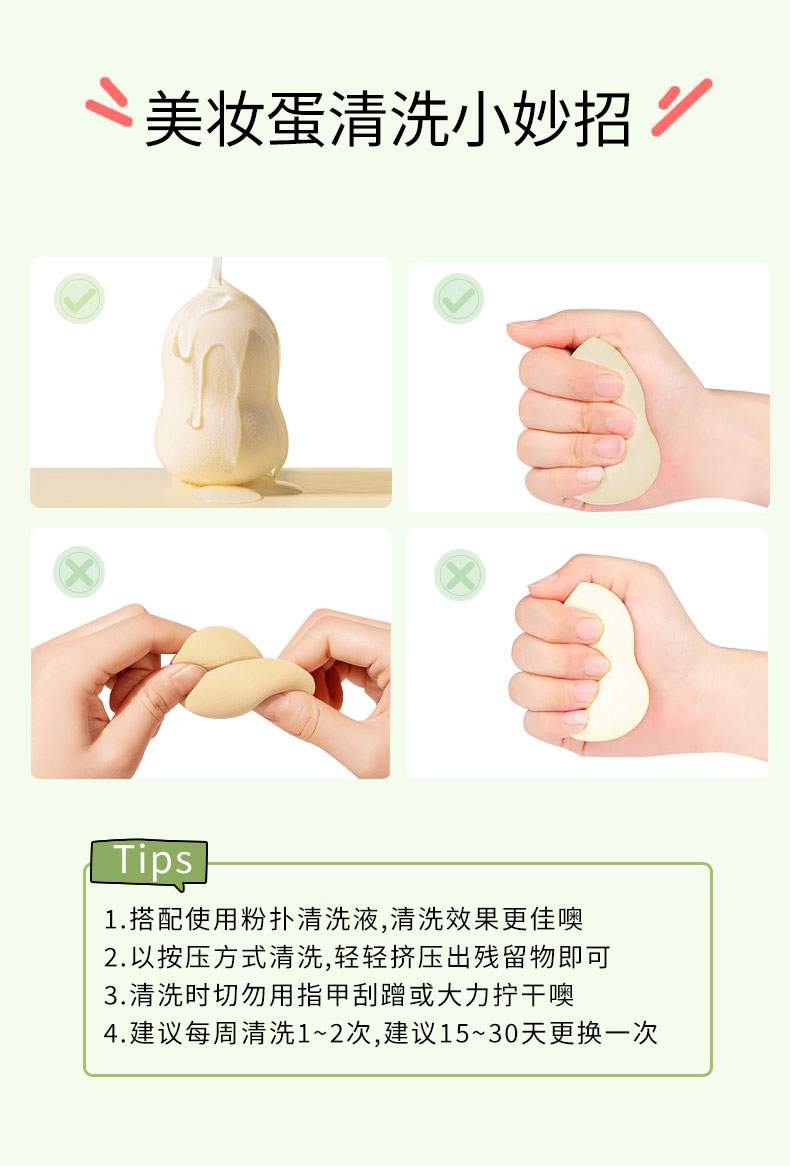 美妆蛋清洗小妙招

Tips

1.搭配使用粉扑清洗液,清洗效果更佳噢
2.以按压方式清洗,轻轻挤压出残留物即可
3.清洗时切勿用指甲刮蹭或大力拧干噢
4.建议每周清洗1~2次,建议15~30天更换一次